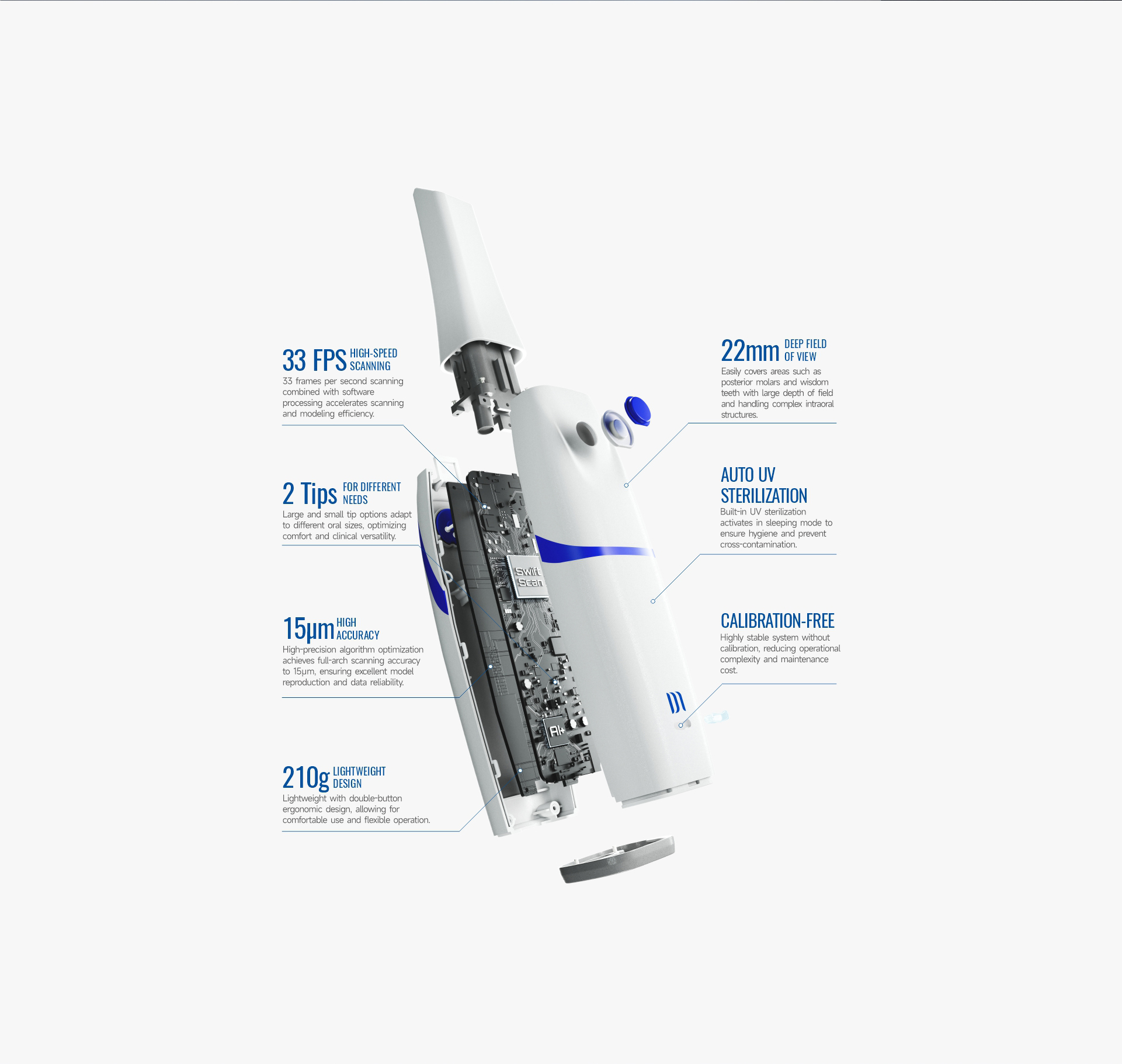 33 FPS HIGH-SPEED SCANNING
33 frames per second scanning combined with software processing accelerates scanning and modeling efficiency.

2 Tips FOR DIFFERENT NEEDS
Large and small tip options adapt to different oral sizes, optimizing comfort and clinical versatility.

15μm HIGH ACCURACY
High-precision algorithm optimization achieves full-arch scanning accuracy to 15μm, ensuring excellent model reproduction and data reliability.

210g LIGHTWEIGHT DESIGN
Lightweight with double-button ergonomic design, allowing for comfortable use and flexible operation.

Swift Scan

AI+

22mm DEEP FIELD OF VIEW
Easily covers areas such as posterior molars and wisdom teeth with large depth of field and handling complex intraoral structures.

AUTO UV STERILIZATION
Built-in UV sterilization activates in sleeping mode to ensure hygiene and prevent cross-contamination.

CALIBRATION-FREE
Highly stable system without calibration, reducing operational complexity and maintenance cost.